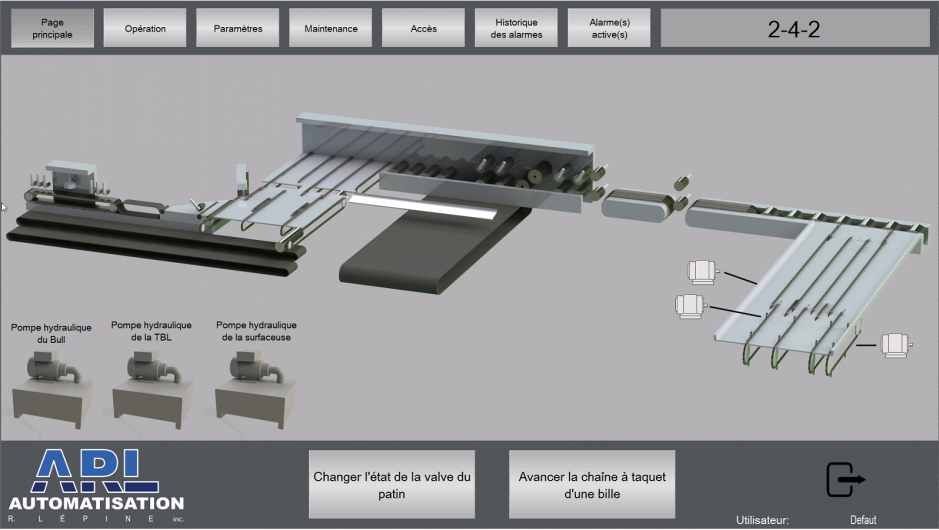 Page principale

Opération

Paramètres

Maintenance

Accès

Historique des alarmes

Alarme(s) active(s)

2-4-2

Pompe hydraulique du Bull

Pompe hydraulique de la TBL

Pompe hydraulique de la surfaceuse

ARL

AUTOMATISATION

R. LÉPINE inc.

Changer l'état de la valve du patin

Avancer la chaîne à taquet d'une bille

Utilisateur:

Defaut